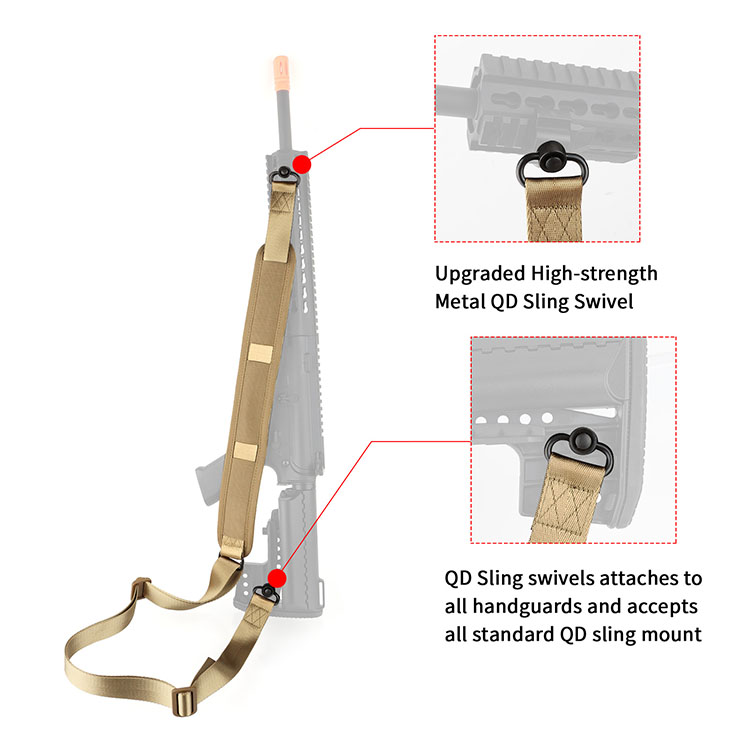 Upgraded High-strength
Metal QD Sling Swivel

QD Sling swivels attaches to all handguards and accepts all standard QD sling mount