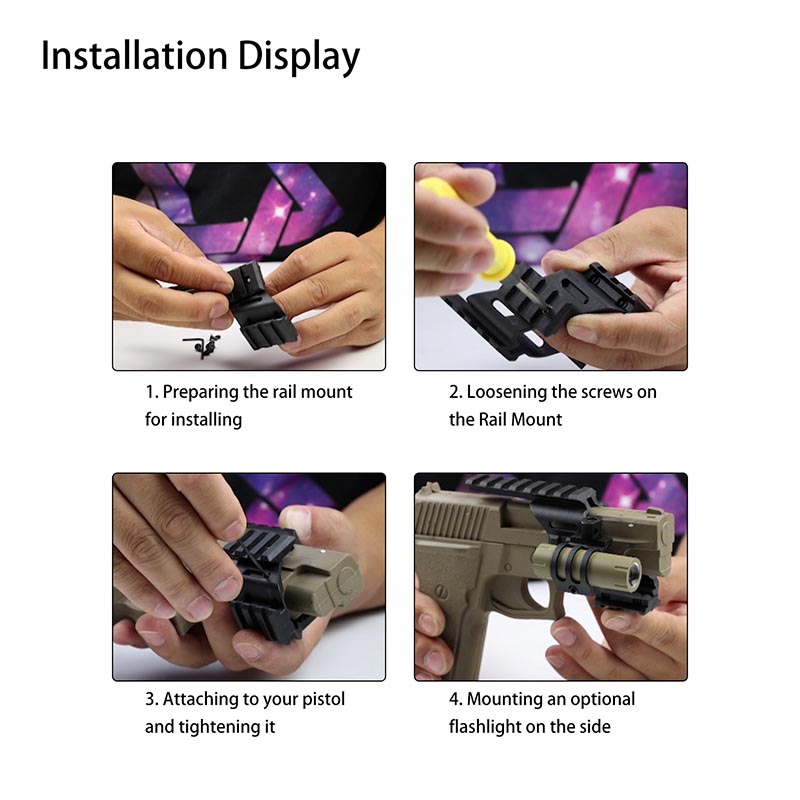 Installation Display

1. Preparing the rail mount for installing

2. Loosening the screws on the Rail Mount

3. Attaching to your pistol and tightening it

4. Mounting an optional flashlight on the side