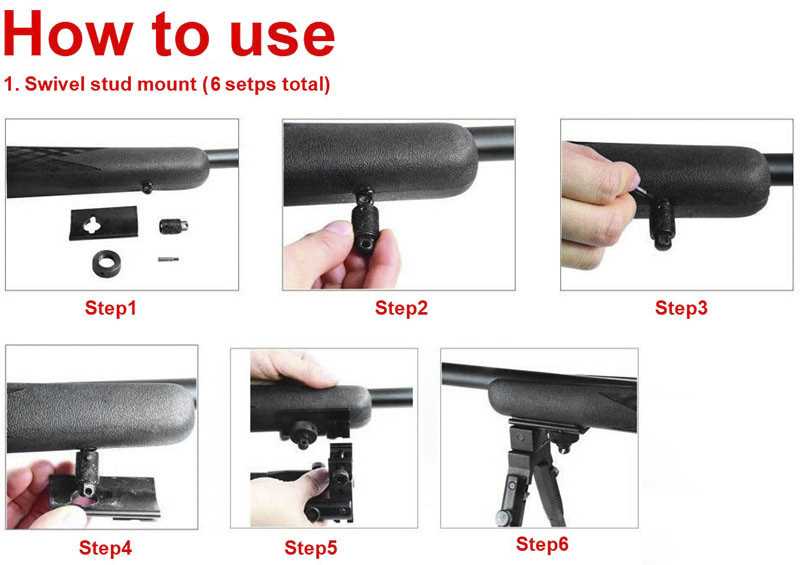 How to use

1. Swivel stud mount (6 setps total)

Step1

Step2

Step3

Step4

Step5

Step6